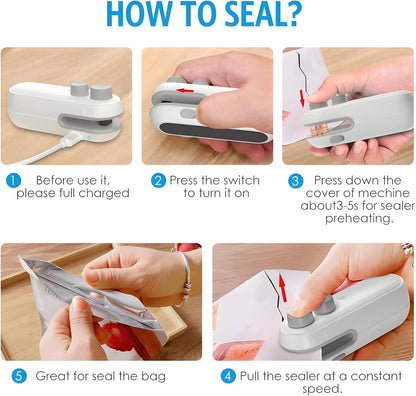 HOW TO SEAL?

1 Before use it, please full charged

2 Press the switch to turn it on

3 Press down the cover of mechine about3-5s for sealer preheating.

5 Great for seal the bag

4 Pull the sealer at a constant speed.